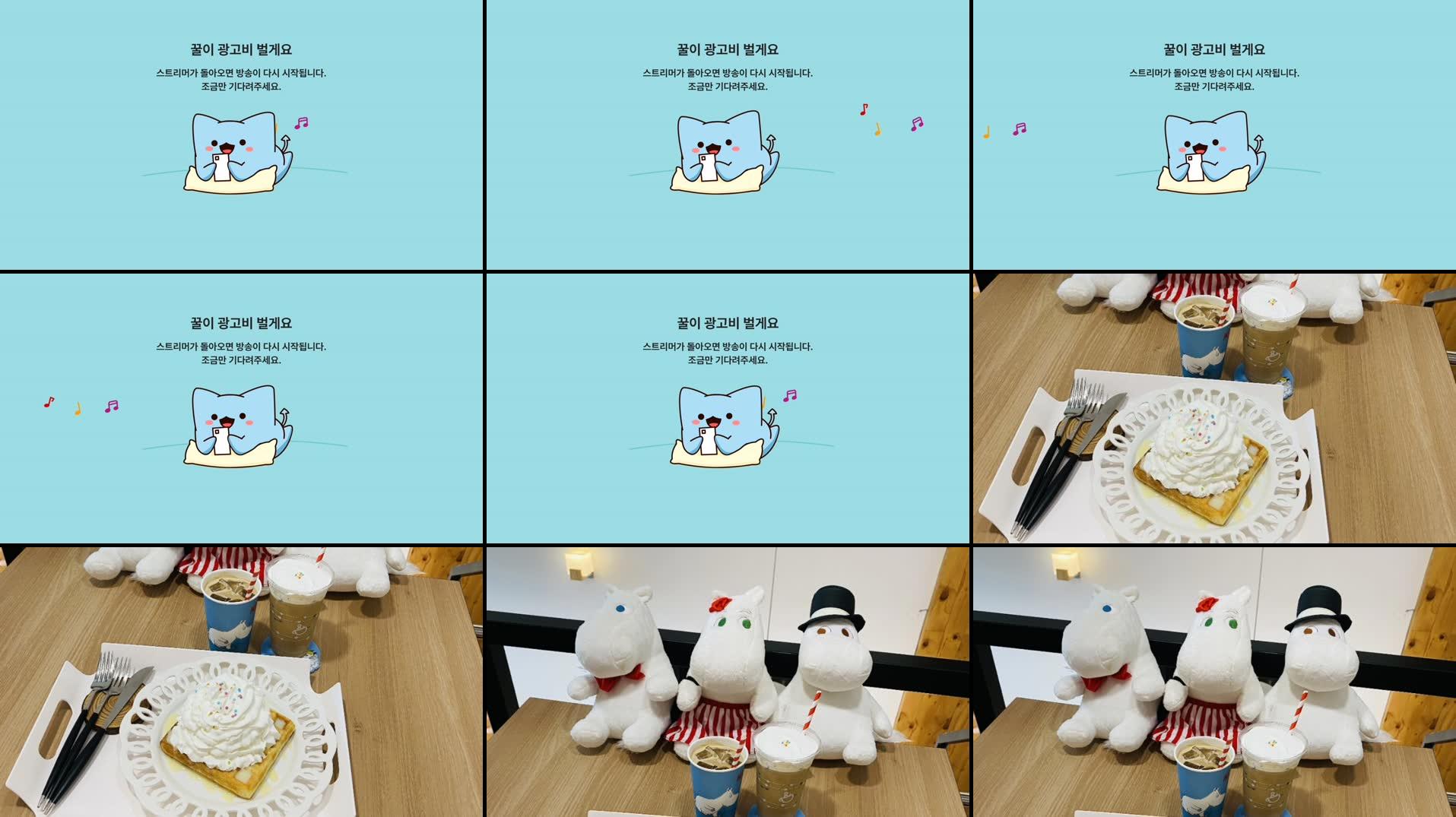 꿀이 광고비 벌게요
스트리머가 돌아오면 방송이 다시 시작됩니다.
조금만 기다려주세요.

꿀이 광고비 벌게요
스트리머가 돌아오면 방송이 다시 시작됩니다.
조금만 기다려주세요.

꿀이 광고비 벌게요
스트리머가 돌아오면 방송이 다시 시작됩니다.
조금만 기다려주세요.

꿀이 광고비 벌게요
스트리머가 돌아오면 방송이 다시 시작됩니다.
조금만 기다려주세요.

꿀이 광고비 벌게요
스트리머가 돌아오면 방송이 다시 시작됩니다.
조금만 기다려주세요.